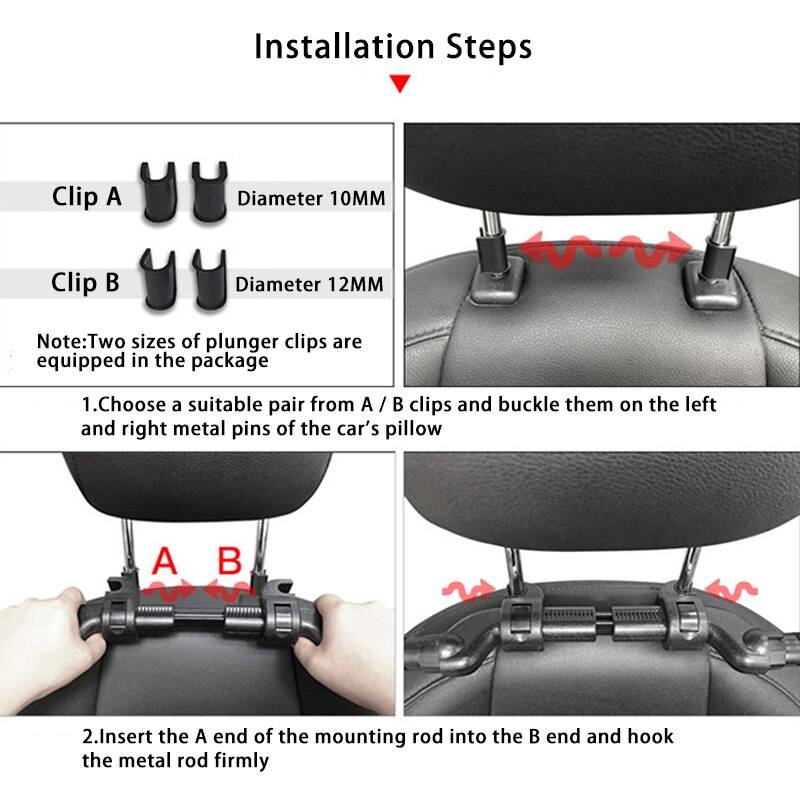 Installation Steps

Clip A
Diameter 10MM

Clip B
Diameter 12MM

Note:Two sizes of plunger clips are equipped in the package

1.Choose a suitable pair from A / B clips and buckle them on the left and right metal pins of the car's pillow

A
B

2.Insert the A end of the mounting rod into the B end and hook the metal rod firmly