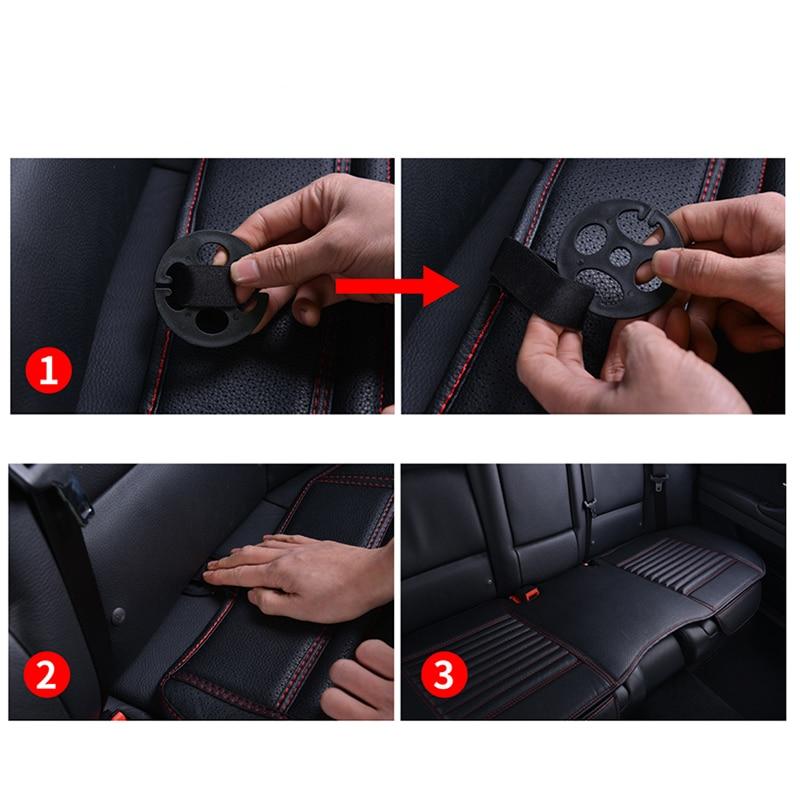 1

2

3